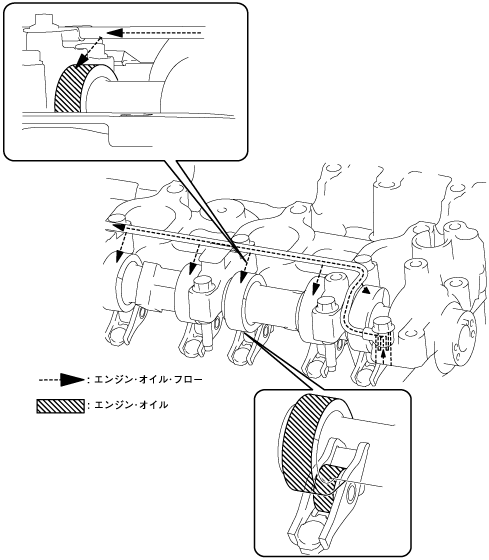 : エンジン･オイル･フロー

: エンジン･オイル