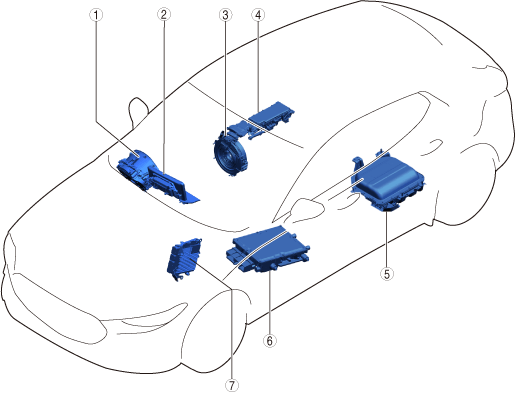 1
2
3
4
5
6
7