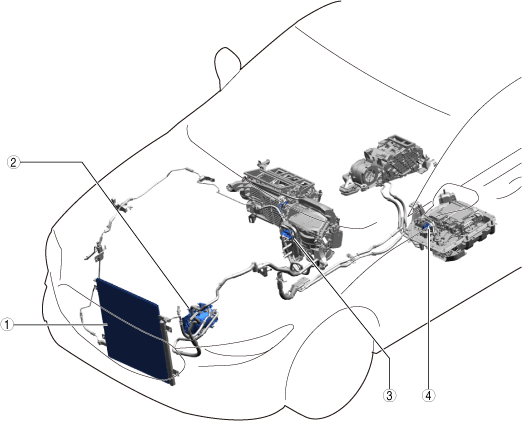 2
1
3
4