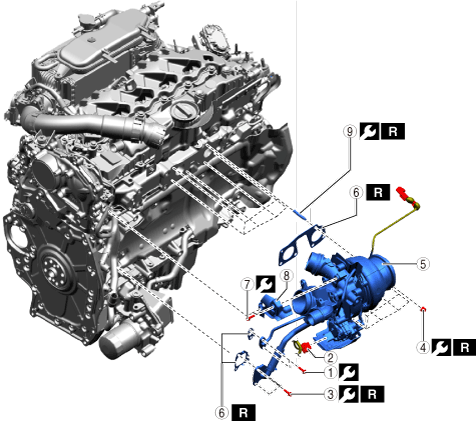 9 R
6 R
5
7
8
4 R
2
1
3 R
6 R