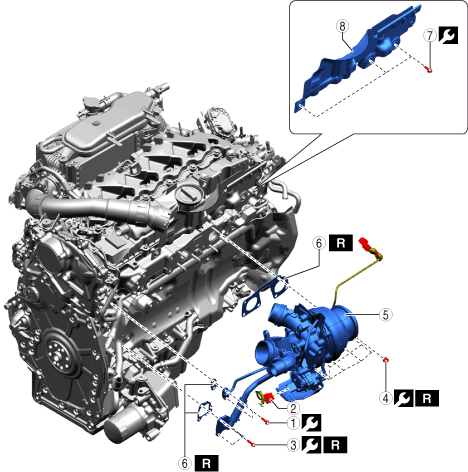 8
7
6 R
5
4 R
2
1
3 R
6 R