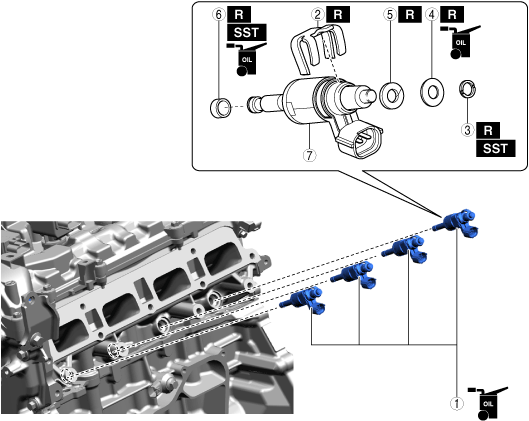 6 R
SST
OIL
2 R
5 R
4 R
OIL
3 R
SST
7
1
OIL