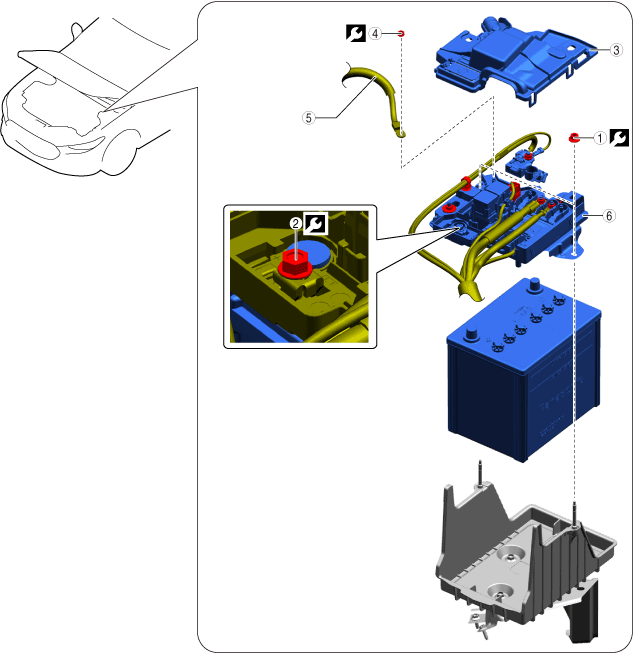 4
3
5
1
2
6