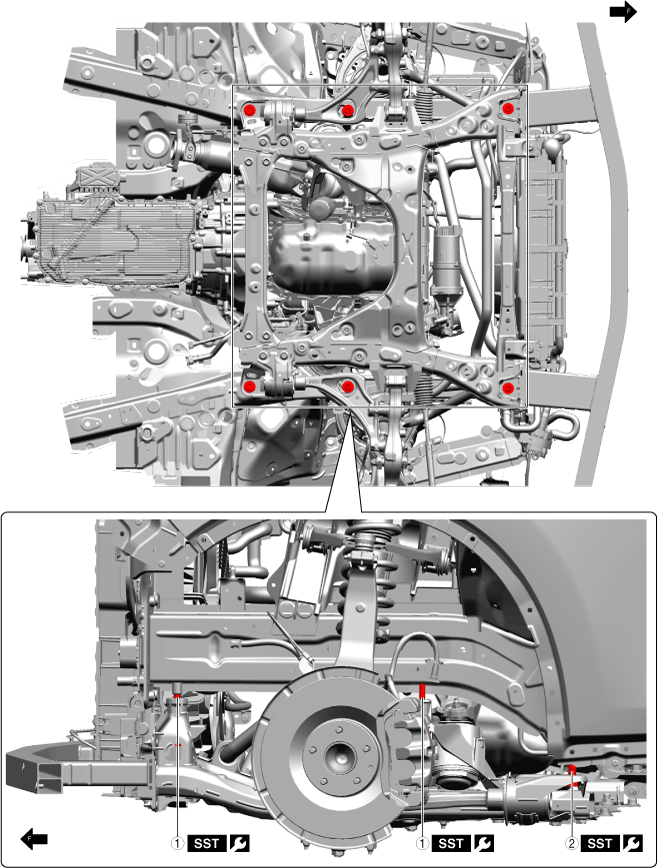 F

① SST

① SST

② SST