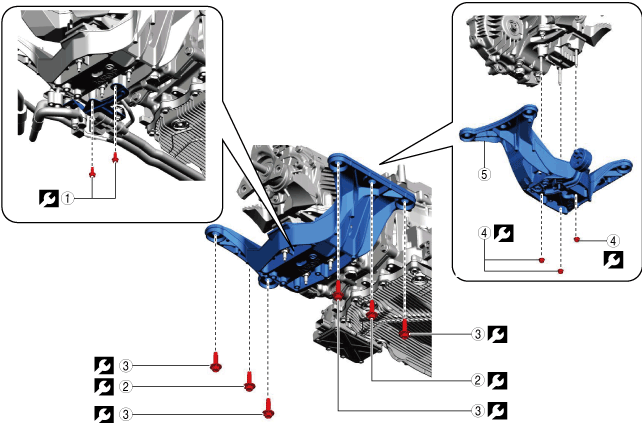 ①

⑤

④

④

③

③

②

②

③

③