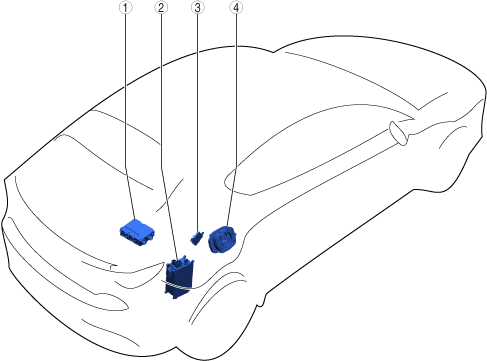 1
2
3
4