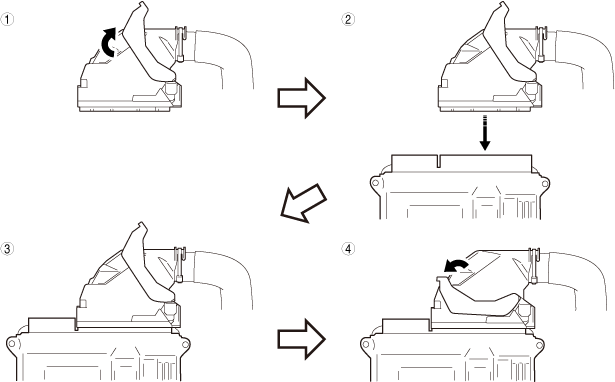 ①

②

③

④