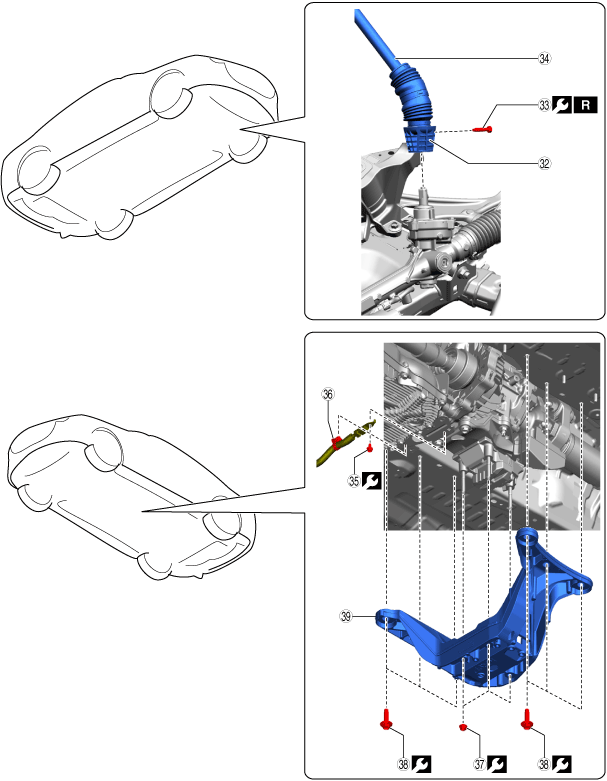 34
33 R
32
36
35
39
38
37
38