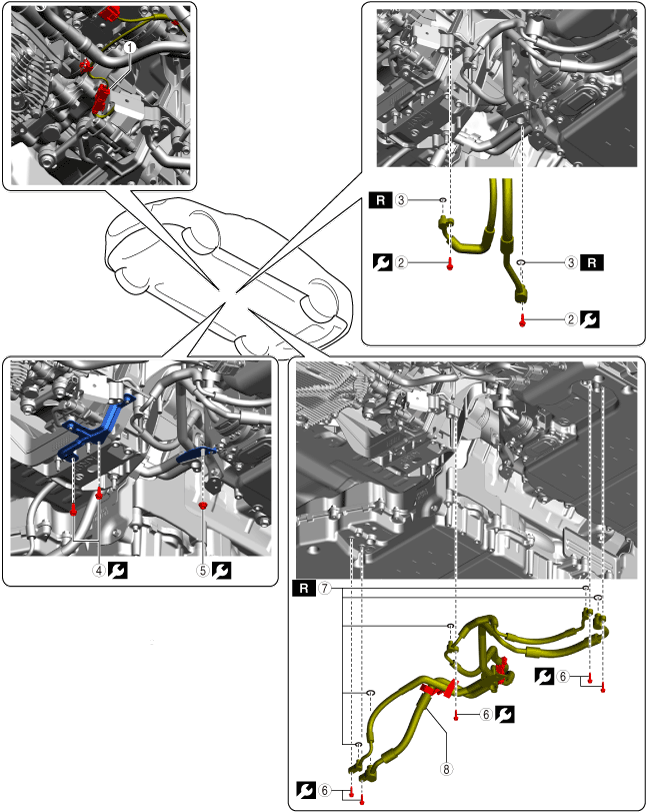 1

R 3

2

3 R

2

4

5

R 7

6

6

8

6