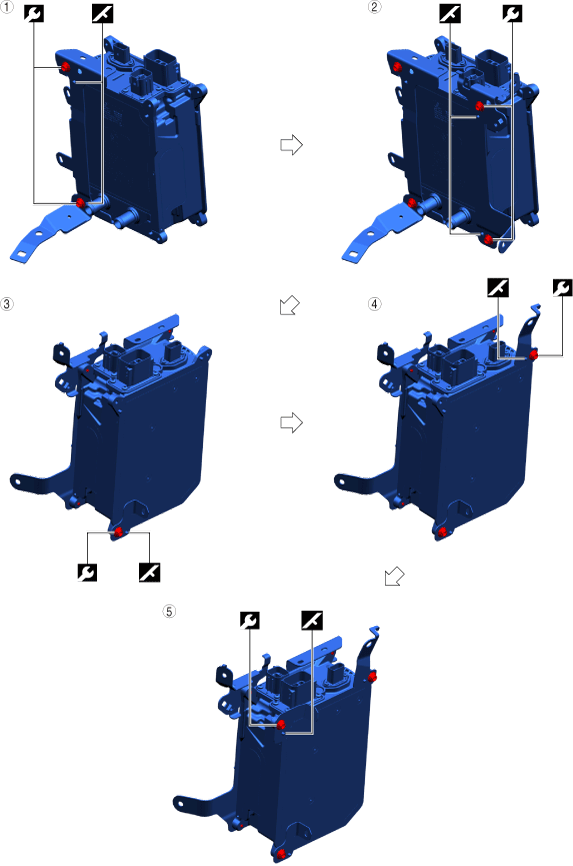 ①

②

③

④

⑤