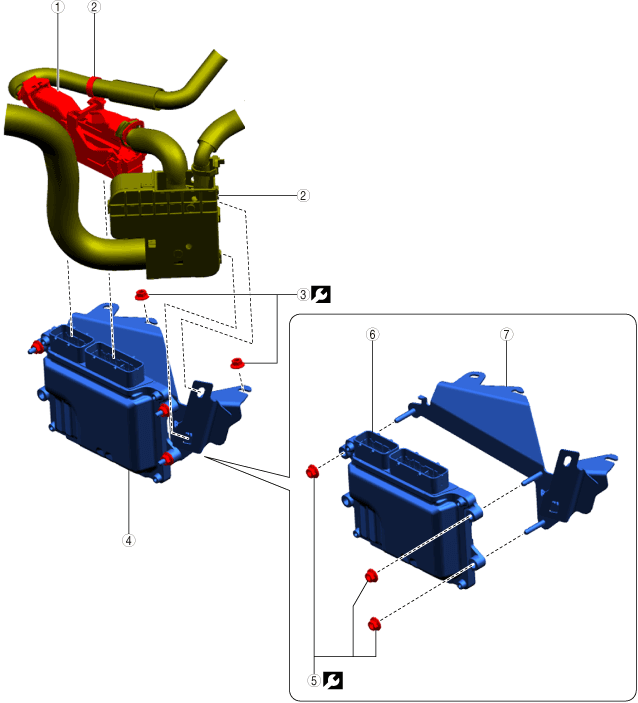 ①
②
②
③
④
⑥
⑦
⑤