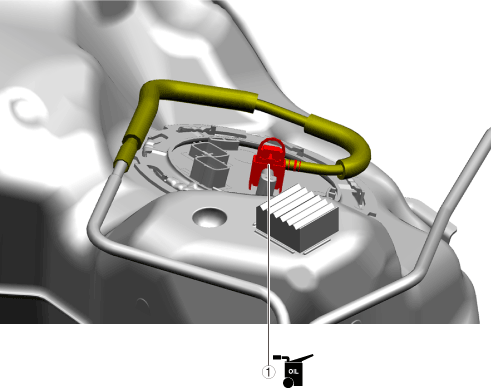 1

OIL