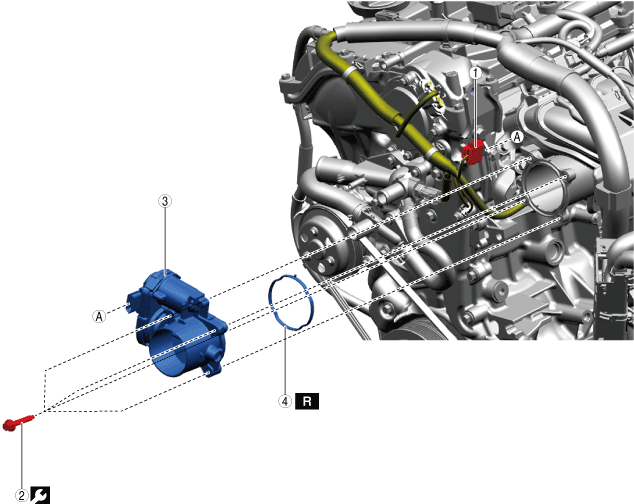 1
A
3
A
4 R
2