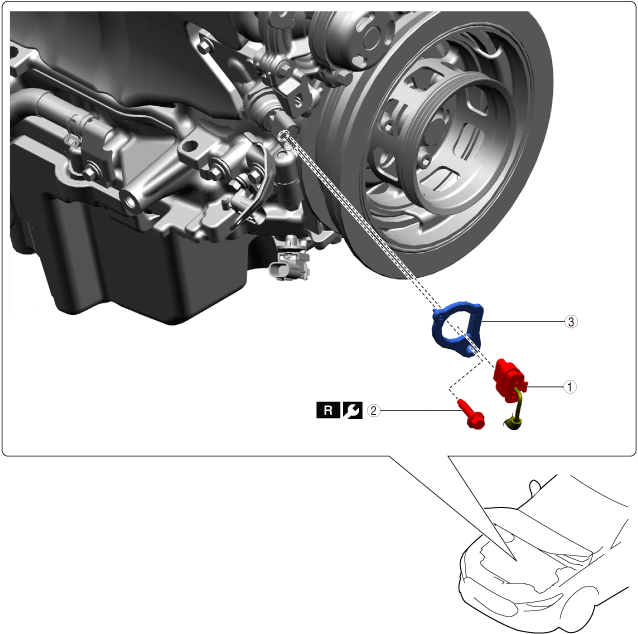 3
1
R 2