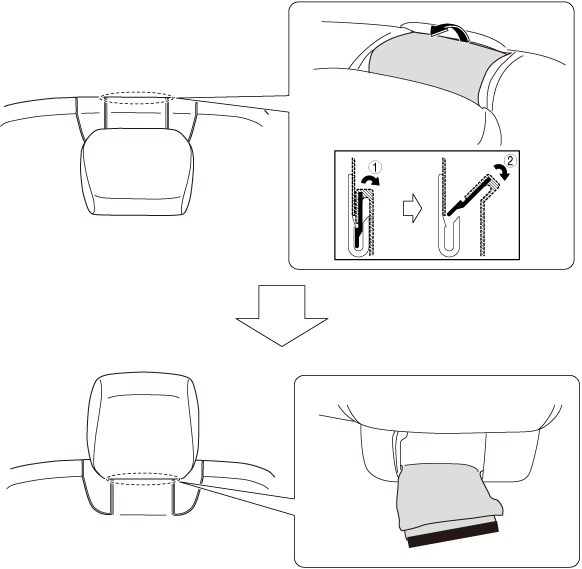 ①
②