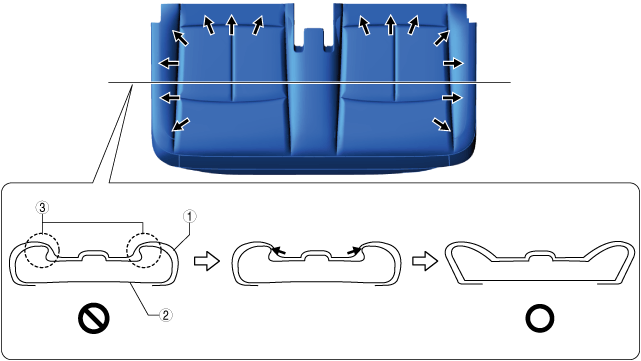 3
1
2