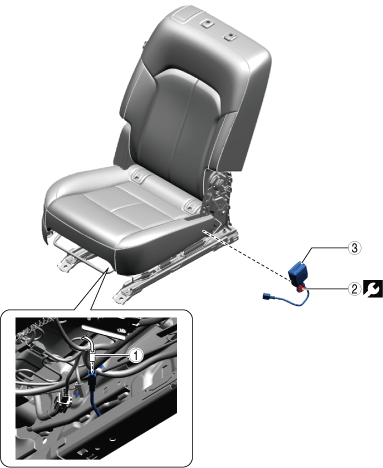 3
2
1