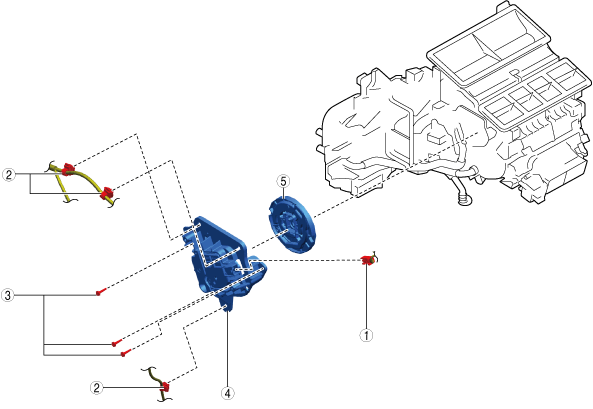 2
5
3
1
2
4