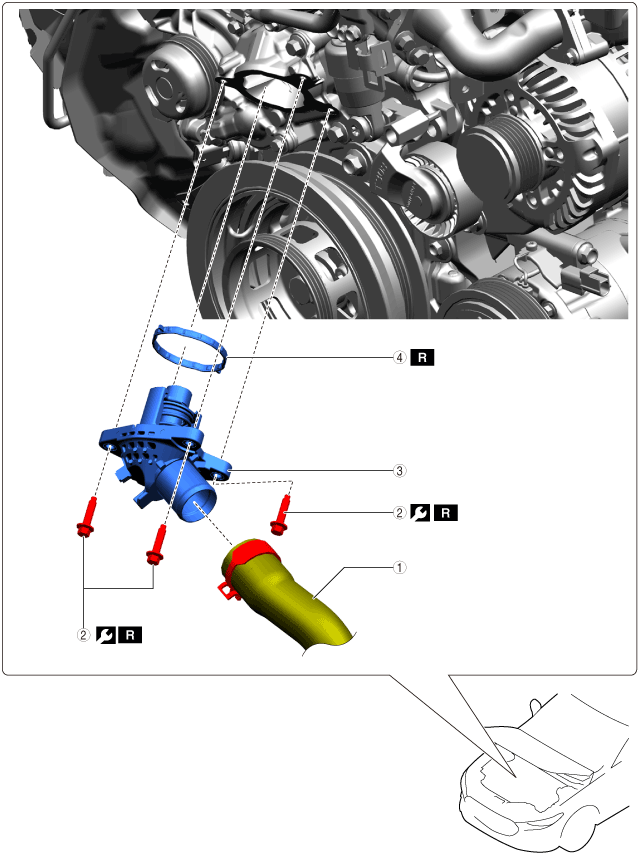 ④ R

③

② R

①

② R