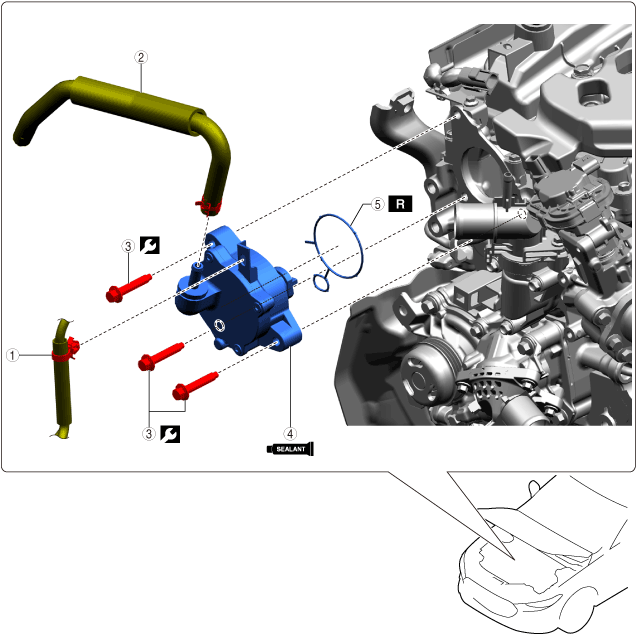 2

5 R

3

1

3

4

SEALANT