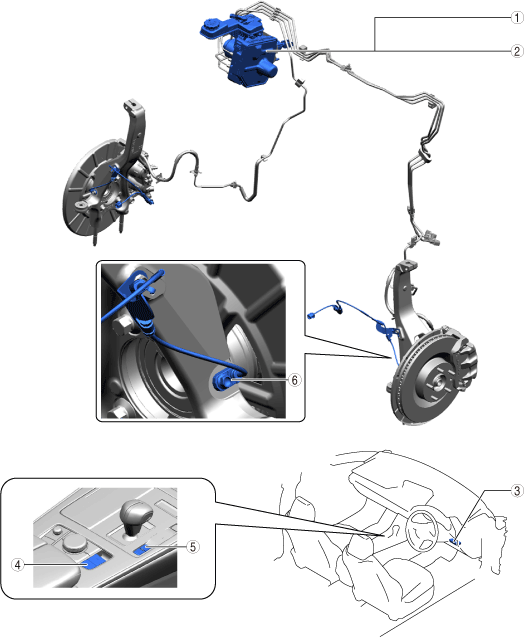 1
2
6
3
5
4