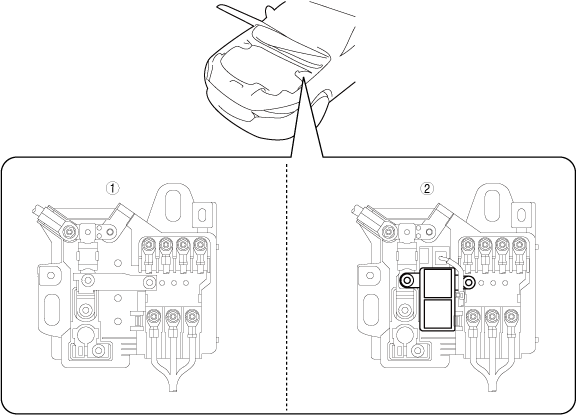 1

2