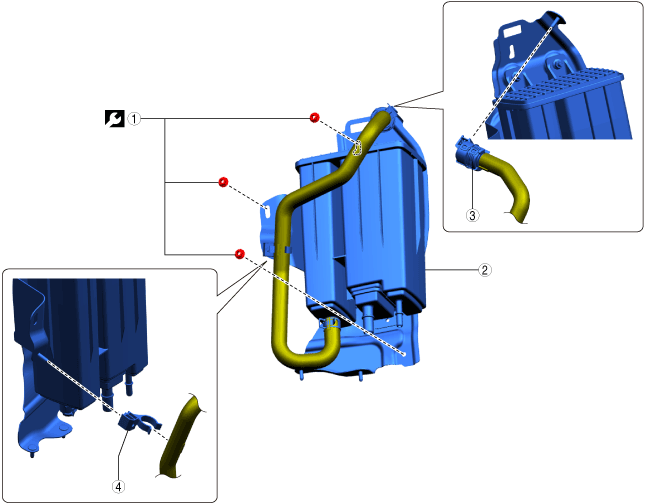 1

2

3

4