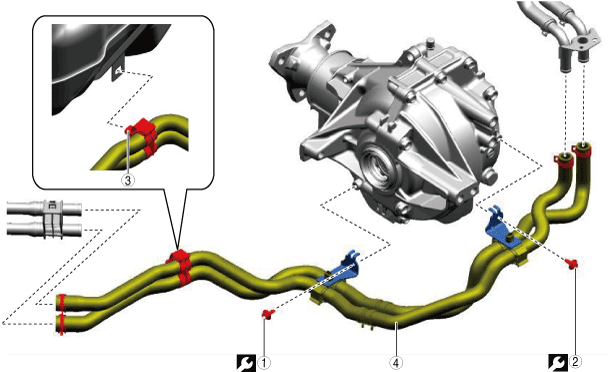 3

1

4

2