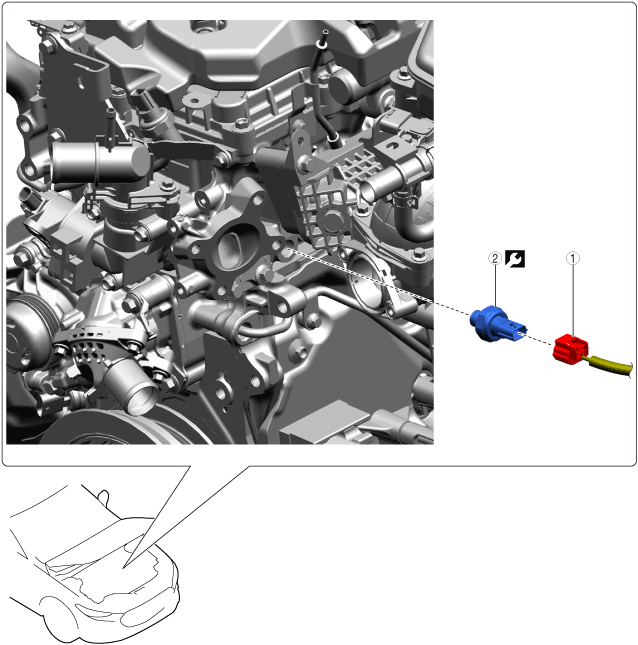 2

1