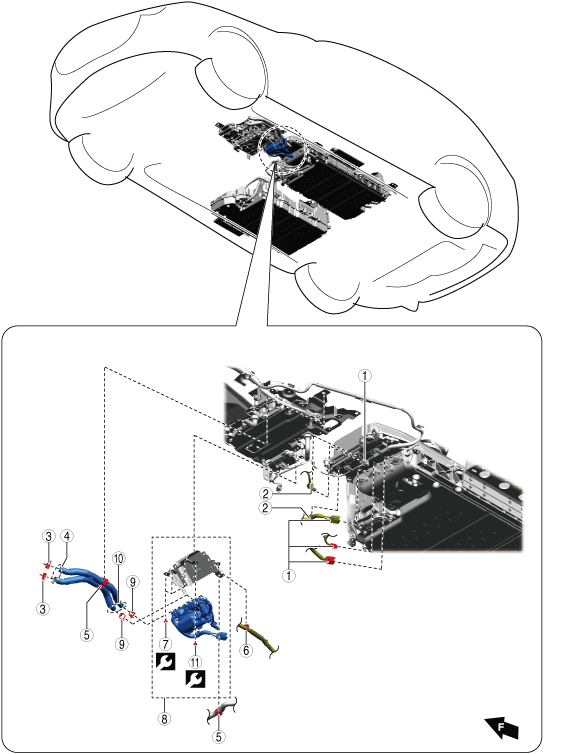 1
2
2
1
3
4
3
10
9
5
9
7
11
6
8
5
F