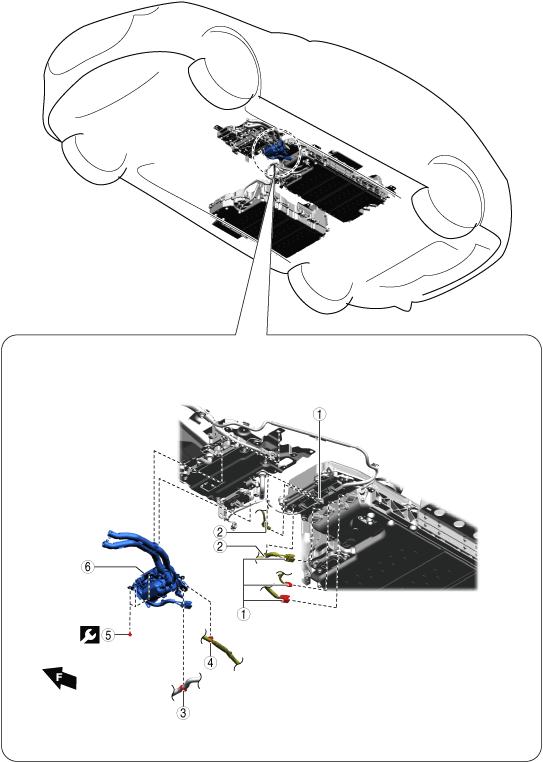 1
2
2
6
1
5
4
F
3