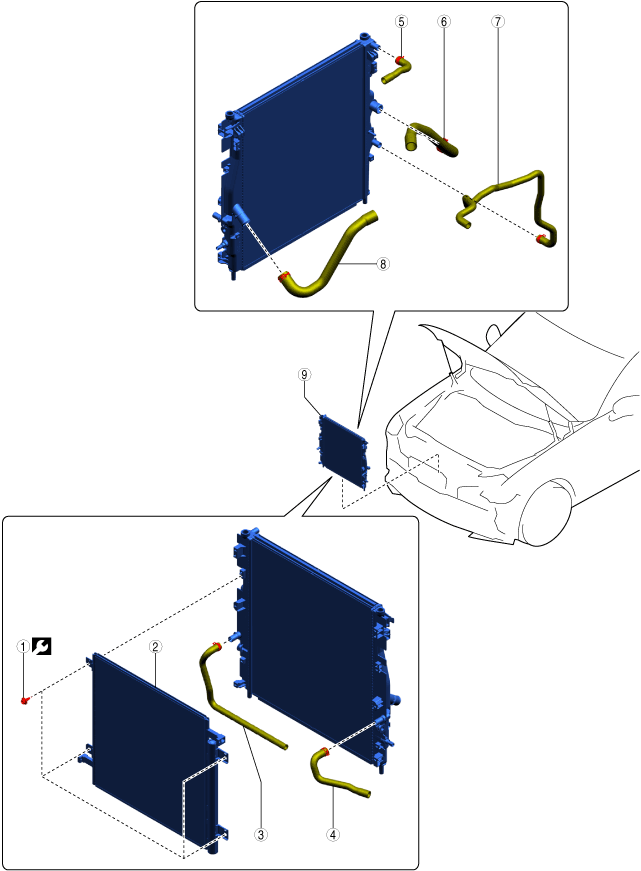 5
6
7
8
9
1
2
3
4