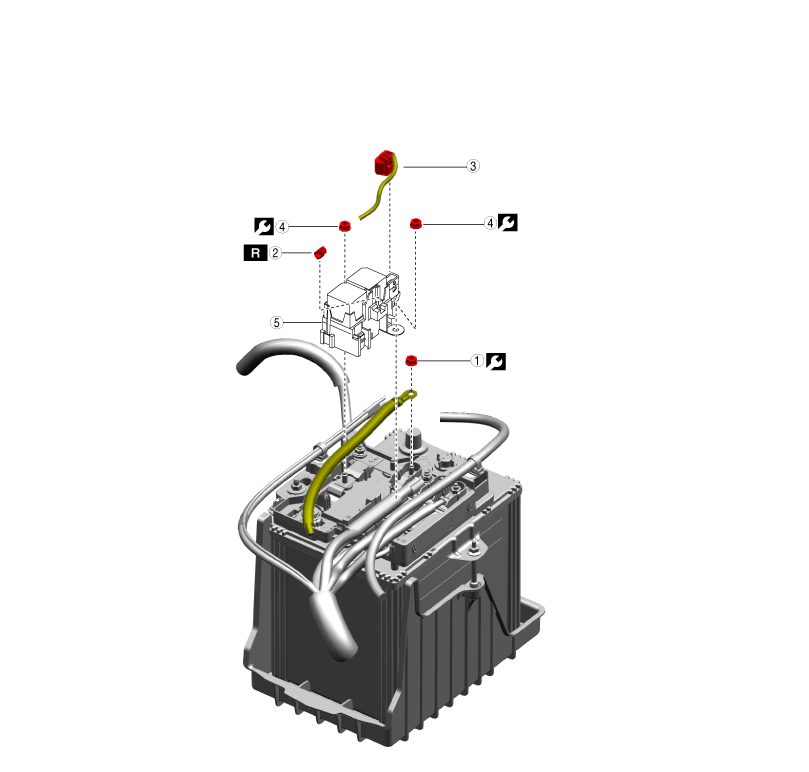 3
4
4
R 2
5
1