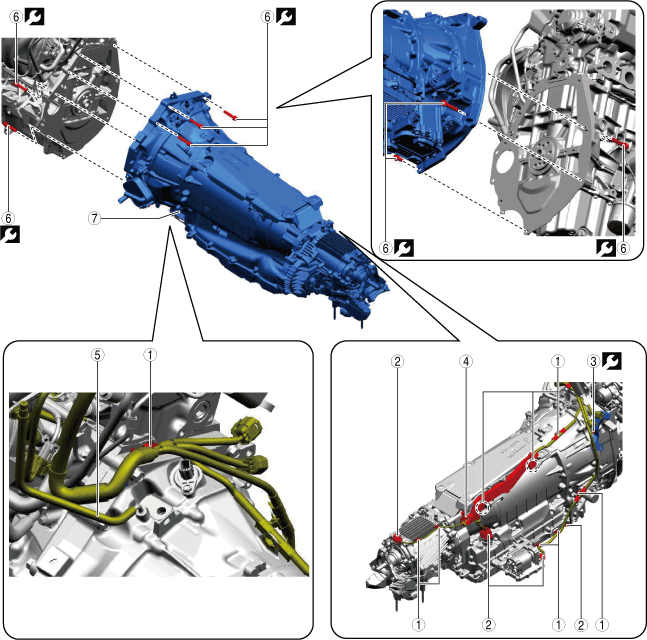 6
6
6
7
6
6
5
1
2
4
1
3
1
2
1
2
1