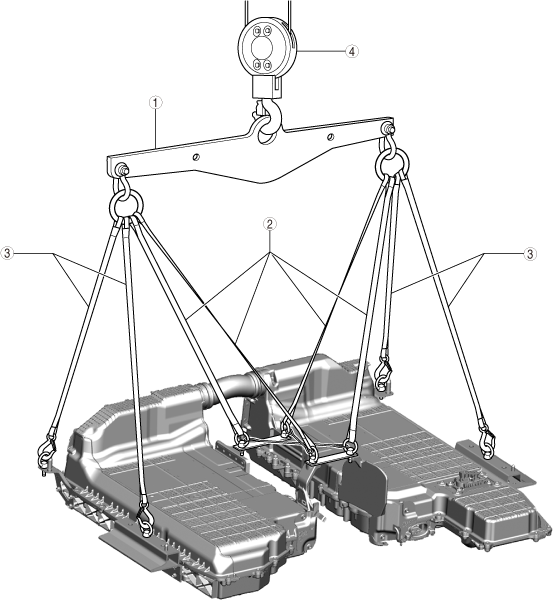 4
1
2
3
3