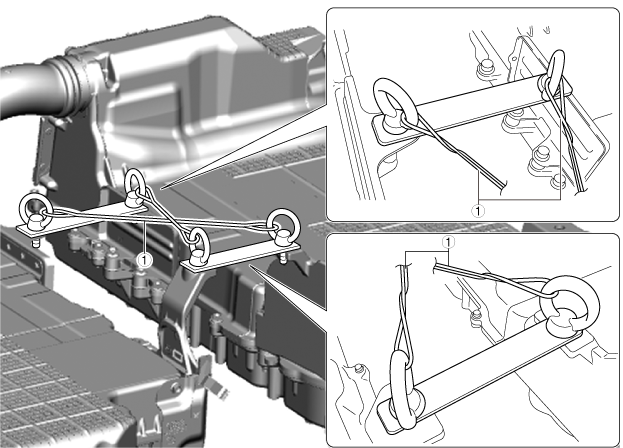 1

1

1