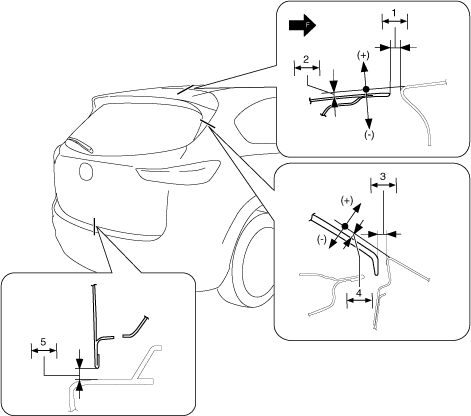 F
1
2
(+)
(-)
3
(+)
(-)
4
5