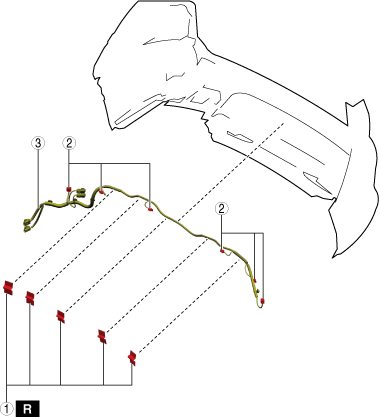 3
2
2
1 R