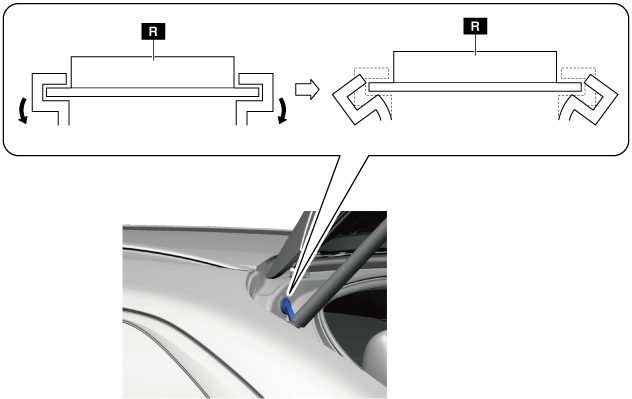 R

R