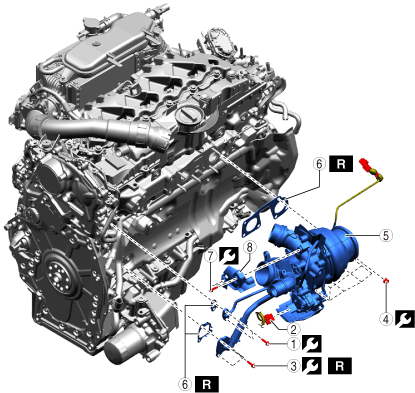 6 R
5
7
8
4
2
1
3 R
6 R