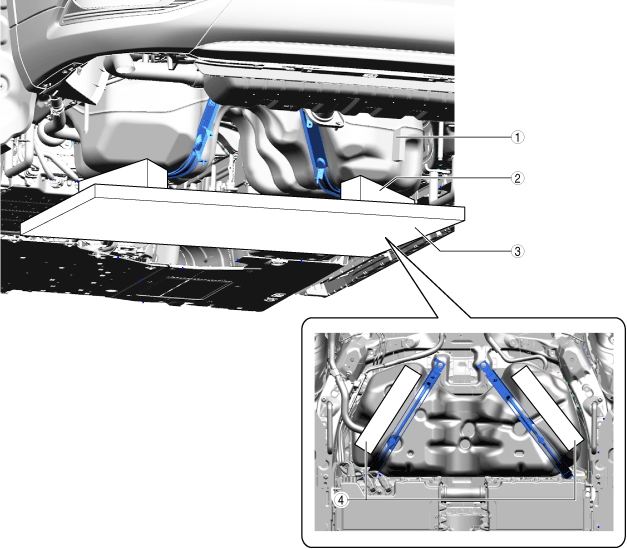 ①
②
③
④