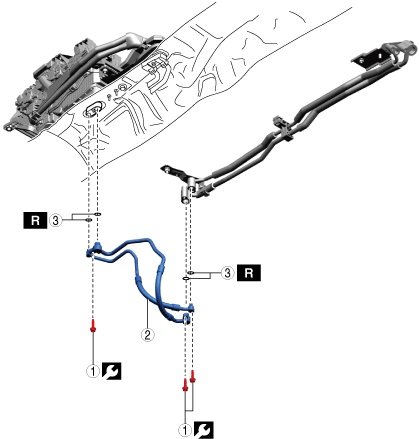 R 3

3 R

2

1

1