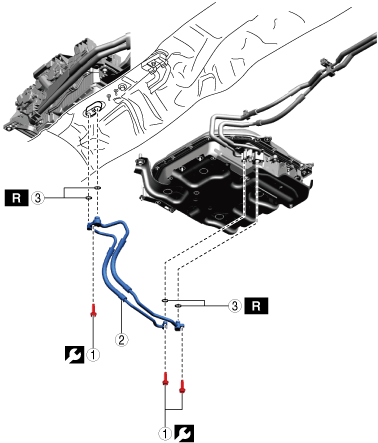 R 3

3 R

2

1

1