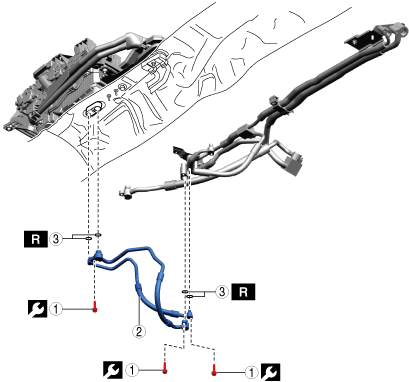 R 3

3 R

1

2

1

1