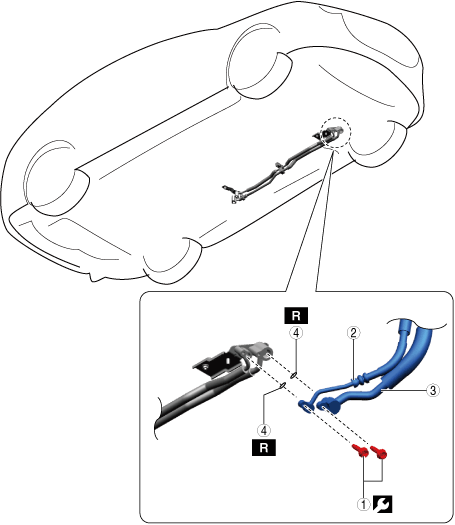 R
4
2
3
4
R
1