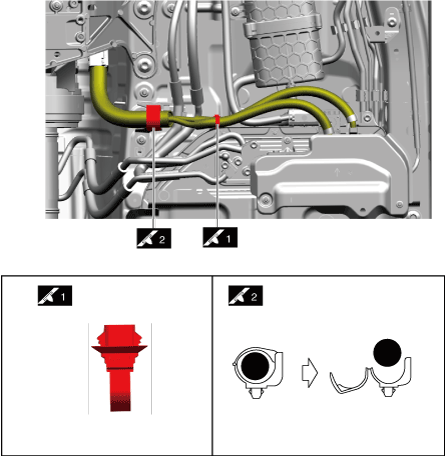 2

1

1

2