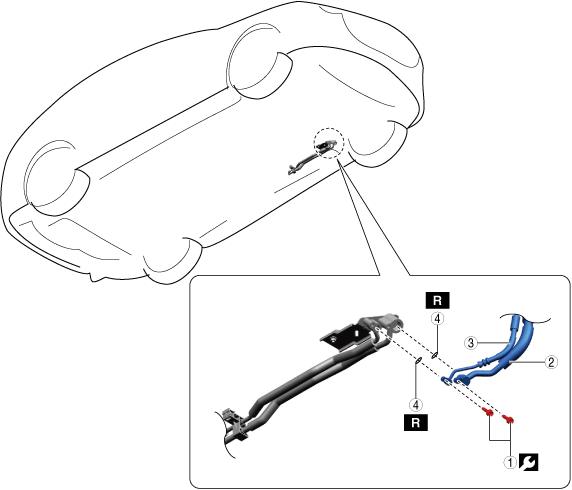 R
4
3
2
4
R
1