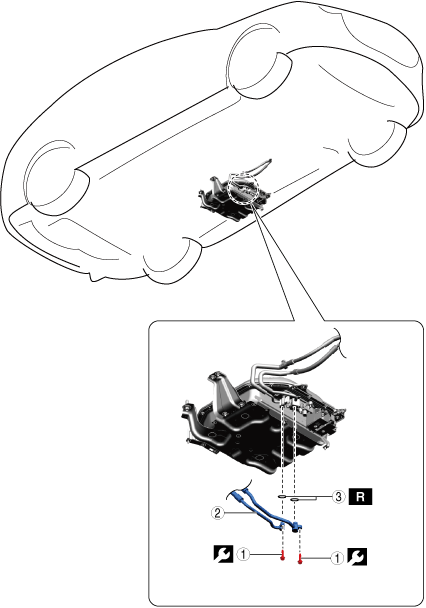 3 R
2
1
1