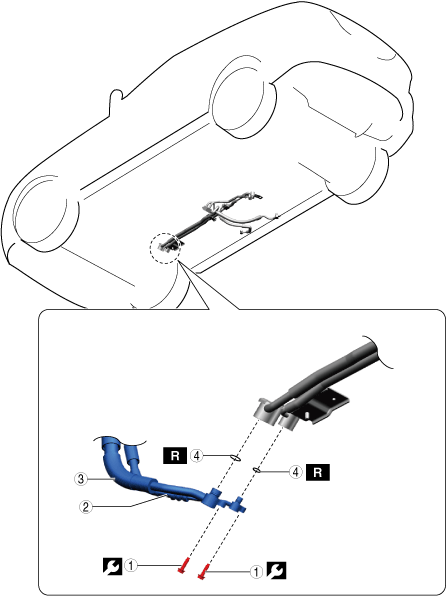 R 4
4 R
3
2
1
1