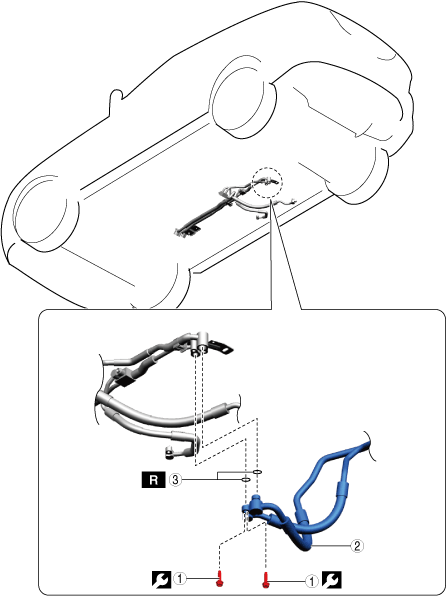 R ③

②

① ①